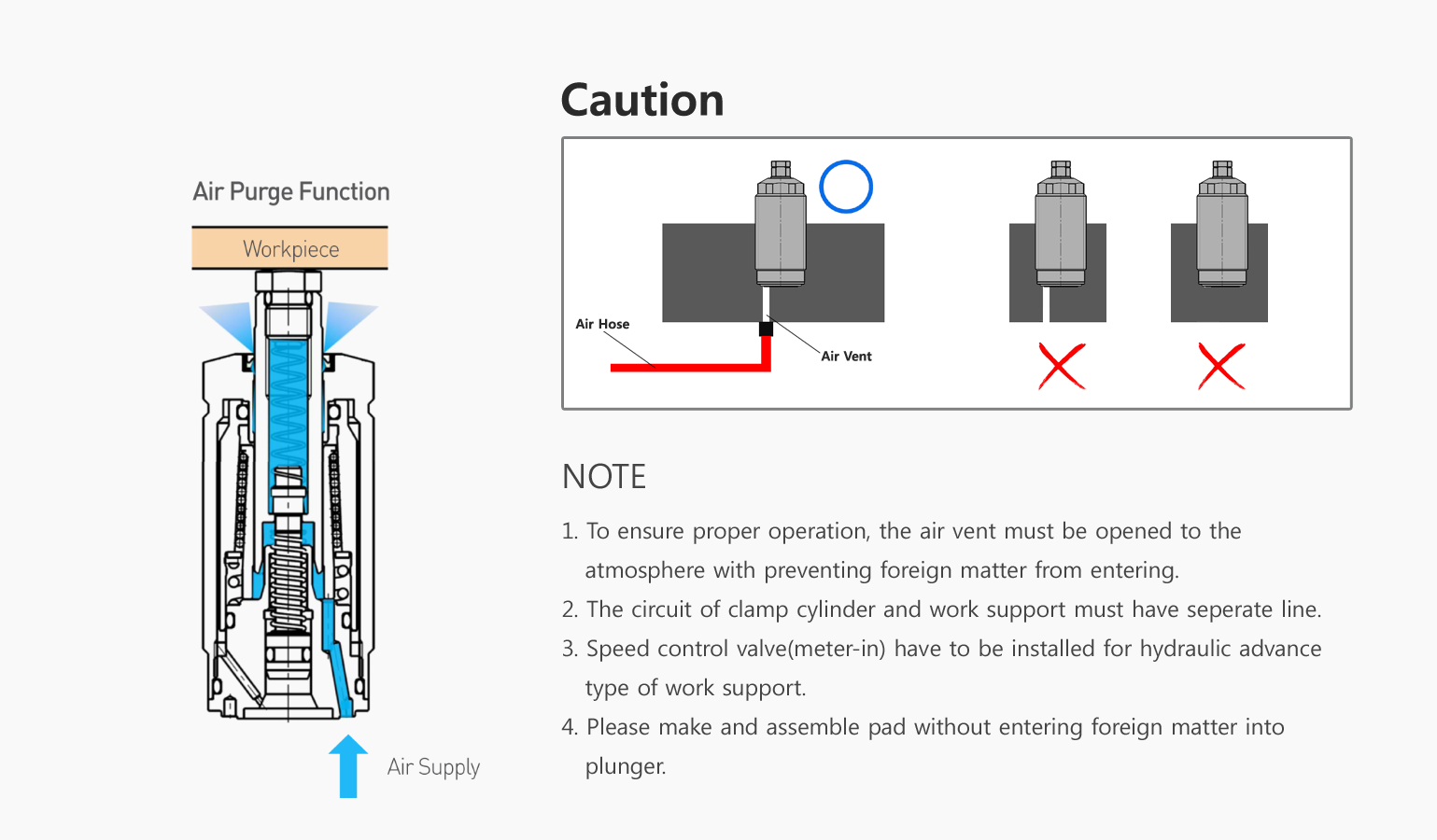 Air Purge Function

Workpiece

Air Supply

Caution

Air Hose

Air Vent

NOTE

1. To ensure proper operation, the air vent must be opened to the atmosphere with preventing foreign matter from entering.
2. The circuit of clamp cylinder and work support must have seperate line.
3. Speed control valve(meter-in) have to be installed for hydraulic advance type of work support.
4. Please make and assemble pad without entering foreign matter into plunger.